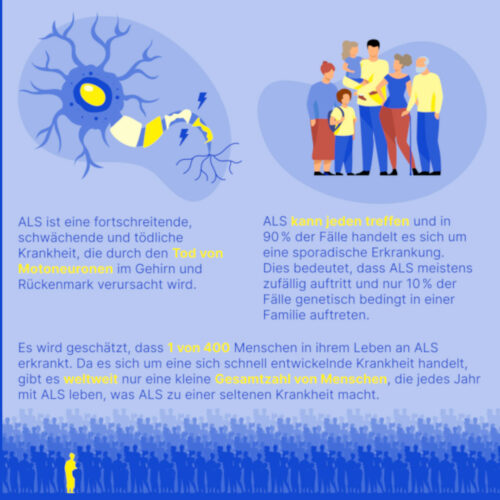 ALS ist eine fortschreitende, schwächende und tödliche Krankheit, die durch den Tod von Motoneuronen im Gehirn und Rückenmark verursacht wird.

ALS kann jeden treffen und in 90 % der Fälle handelt es sich um eine sporadische Erkrankung. Dies bedeutet, dass ALS meistens zufällig auftritt und nur 10 % der Fälle genetisch bedingt in einer Familie auftreten.

Es wird geschätzt, dass 1 von 400 Menschen in ihrem Leben an ALS erkrankt. Da es sich um eine sich schnell entwickelnde Krankheit handelt, gibt es weltweit nur eine kleine Gesamtzahl von Menschen, die jedes Jahr mit ALS leben, was ALS zu einer seltenen Krankheit macht.