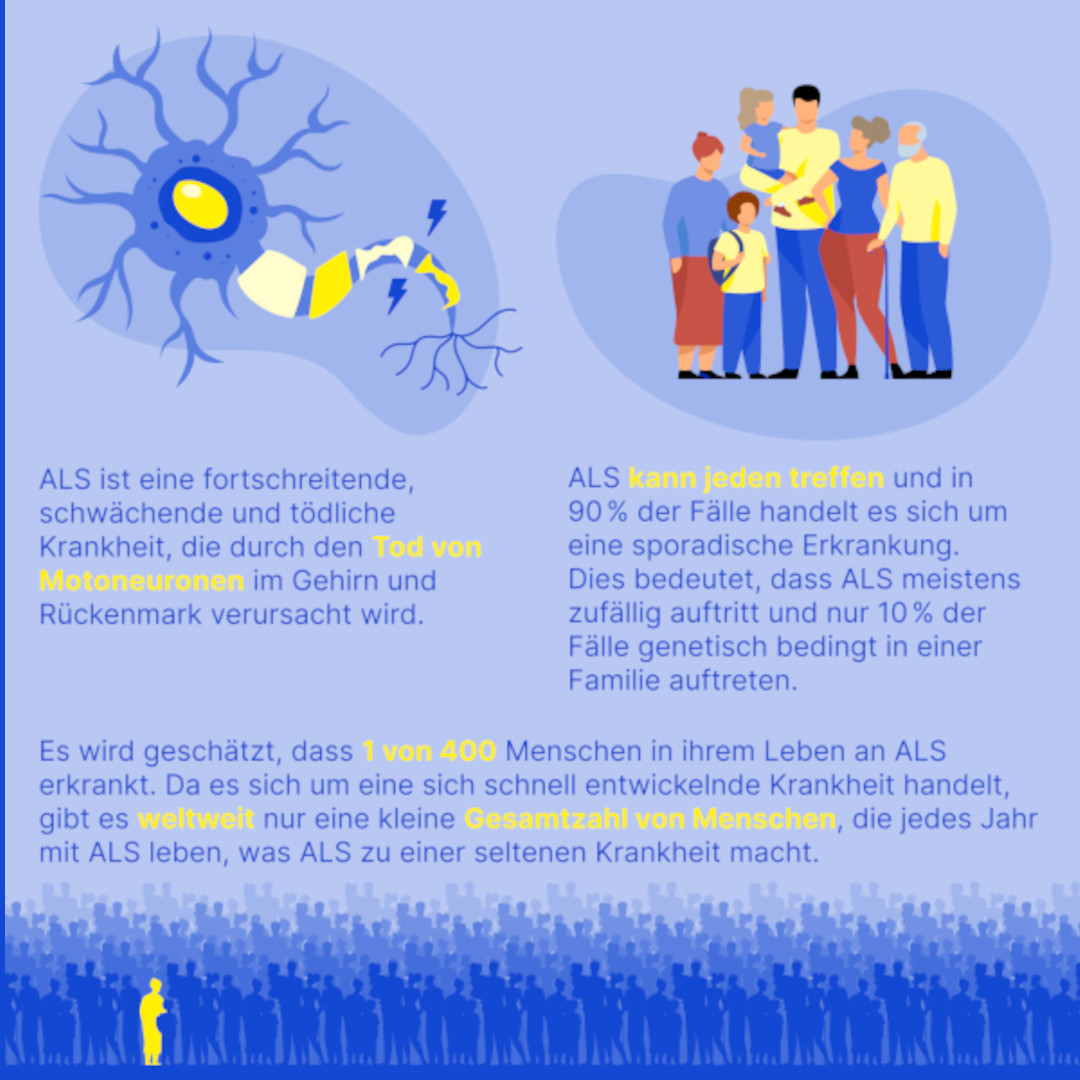 ALS ist eine fortschreitende, schwächende und tödliche Krankheit, die durch den Tod von Motoneuronen im Gehirn und Rückenmark verursacht wird.

ALS kann jeden treffen und in 90 % der Fälle handelt es sich um eine sporadische Erkrankung. Dies bedeutet, dass ALS meistens zufällig auftritt und nur 10 % der Fälle genetisch bedingt in einer Familie auftreten.

Es wird geschätzt, dass 1 von 400 Menschen in ihrem Leben an ALS erkrankt. Da es sich um eine sich schnell entwickelnde Krankheit handelt, gibt es weltweit nur eine kleine Gesamtzahl von Menschen, die jedes Jahr mit ALS leben, was ALS zu einer seltenen Krankheit macht.