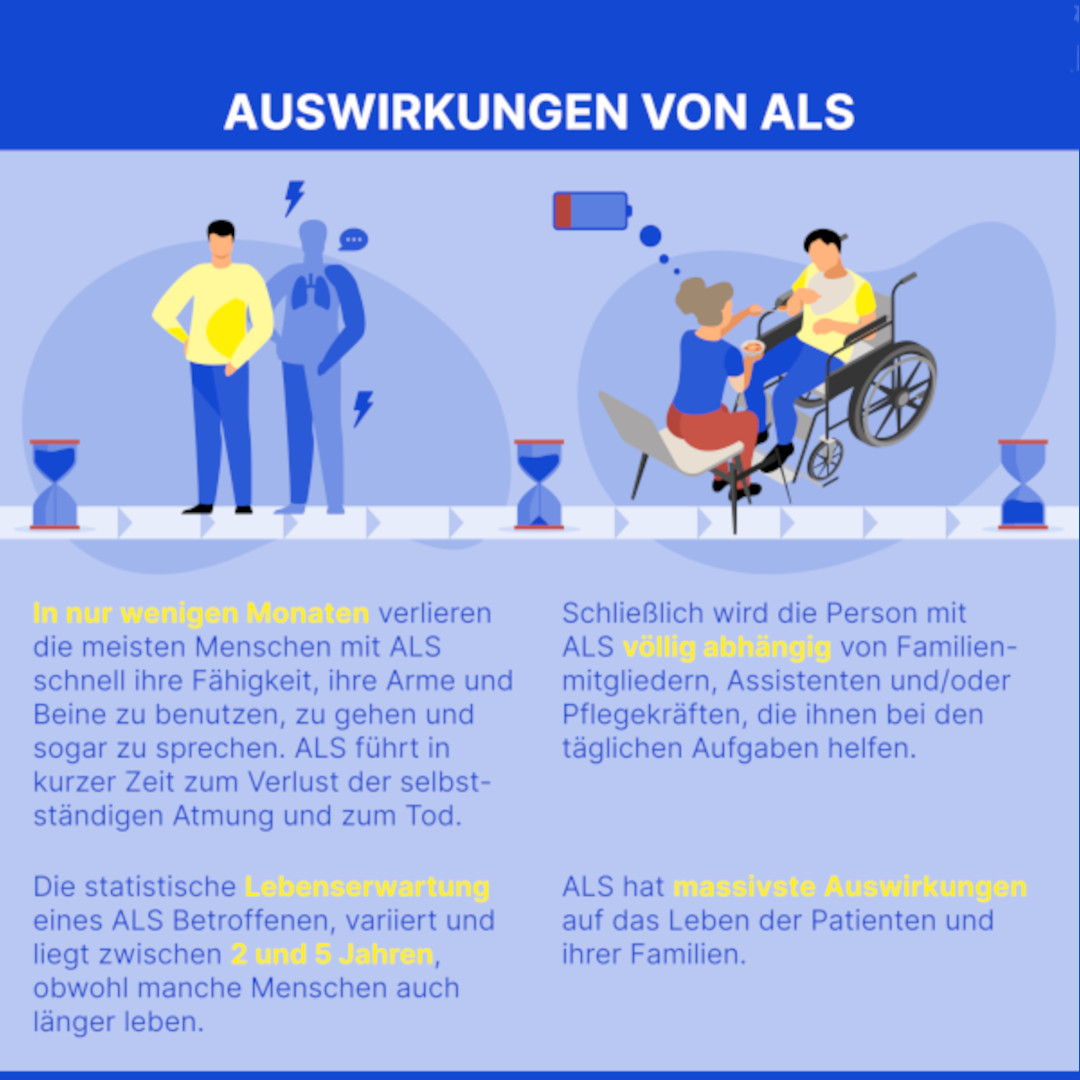 AUSWIRKUNGEN VON ALS

In nur wenigen Monaten verlieren die meisten Menschen mit ALS schnell ihre Fähigkeit, ihre Arme und Beine zu benutzen, zu gehen und sogar zu sprechen. ALS führt in kurzer Zeit zum Verlust der selbstständigen Atmung und zum Tod.

Die statistische Lebenserwartung eines ALS Betroffenen, variiert und liegt zwischen 2 und 5 Jahren, obwohl manche Menschen auch länger leben.

Schließlich wird die Person mit ALS völlig abhängig von Familienmitgliedern, Assistenten und/oder Pflegekräften, die ihnen bei den täglichen Aufgaben helfen.

ALS hat massivste Auswirkungen auf das Leben der Patienten und ihrer Familien.